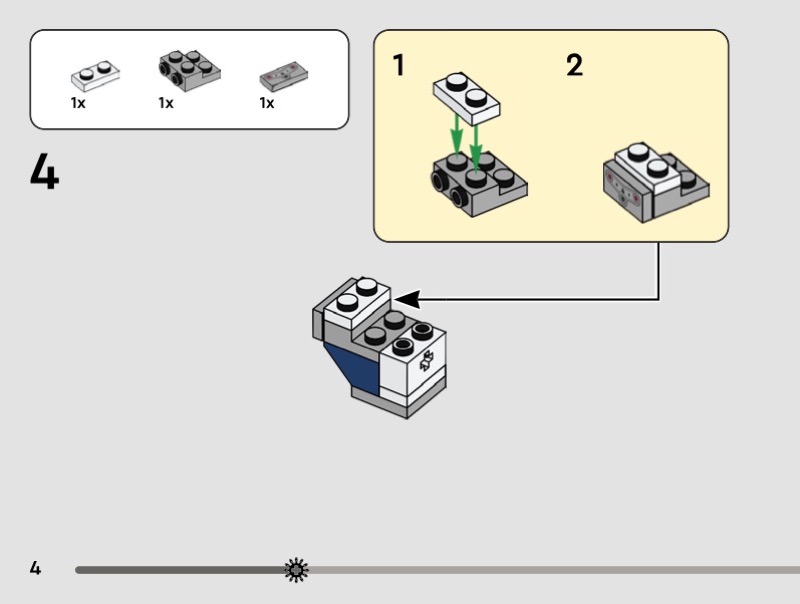 1x 1x 1x

4

1

2

4