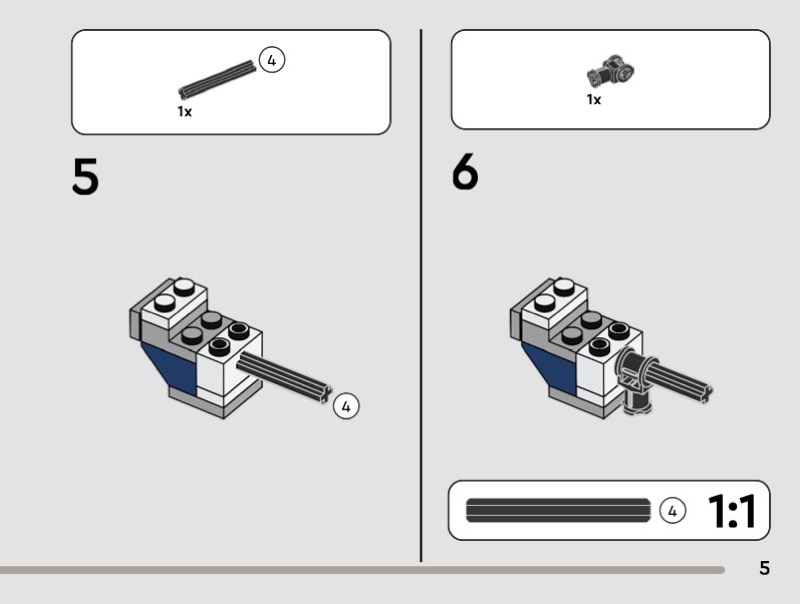 4
1x

5

4

1x

6

4 1:1

5