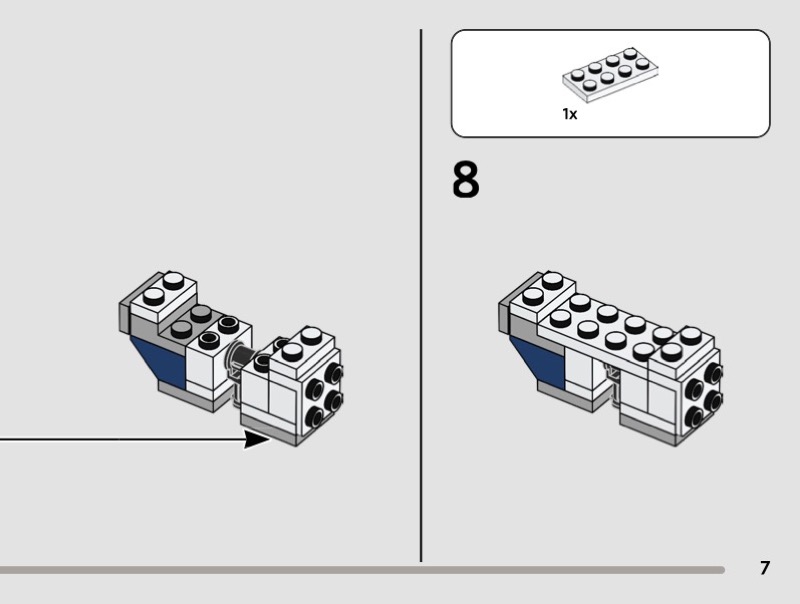 1x

8

7