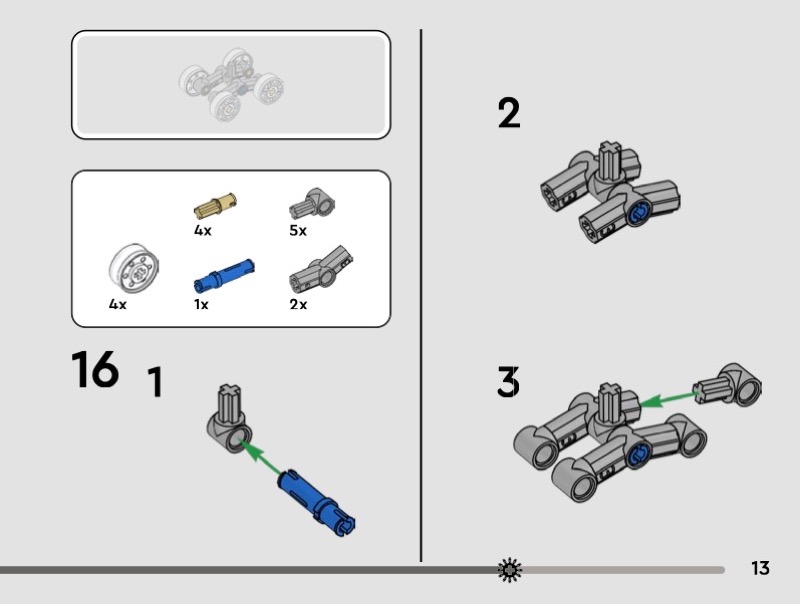 4x
5x
4x
1x
2x

16 1

2

3

13