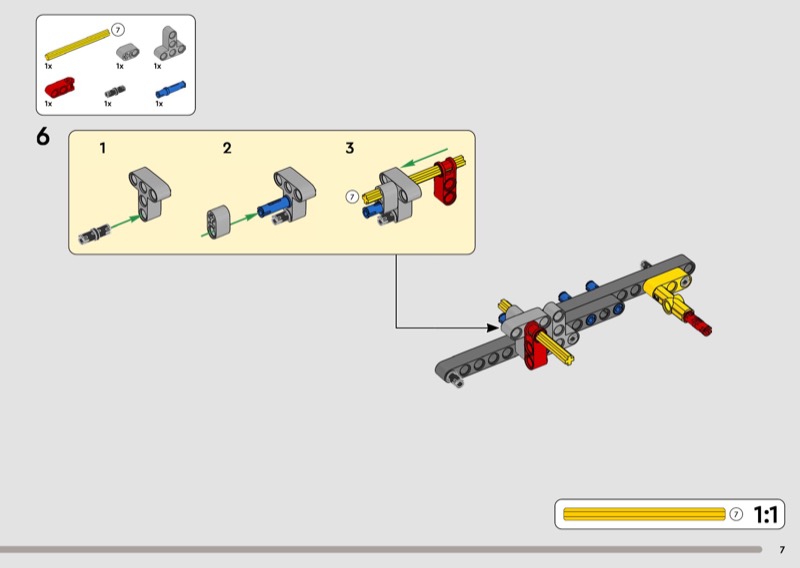 7
1x
1x
1x
1x
1x
1x

6

1
2
3
7

7
1:1

7