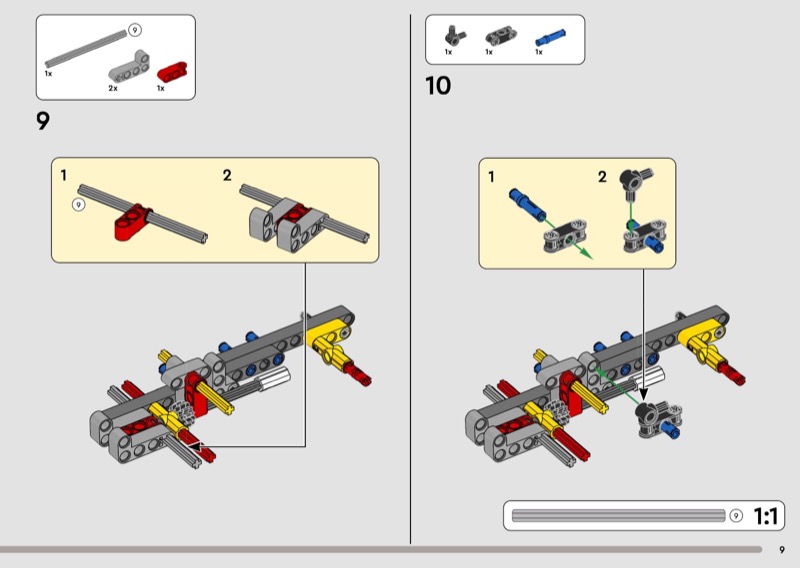 9
1x
2x
1x

9

1
9
2

1x
1x
1x

10

1
2

9
1:1

9