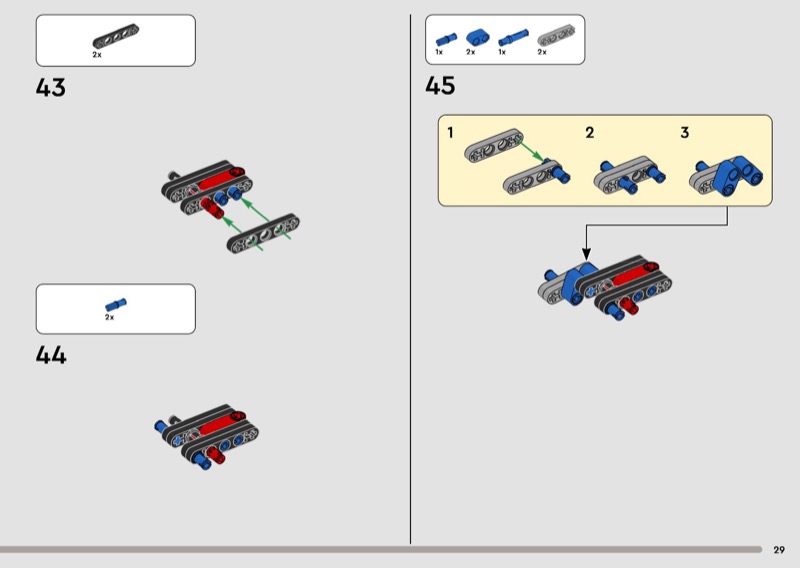 2x

43

2x

44

1x 2x 1x 2x

45

1

2

3

29