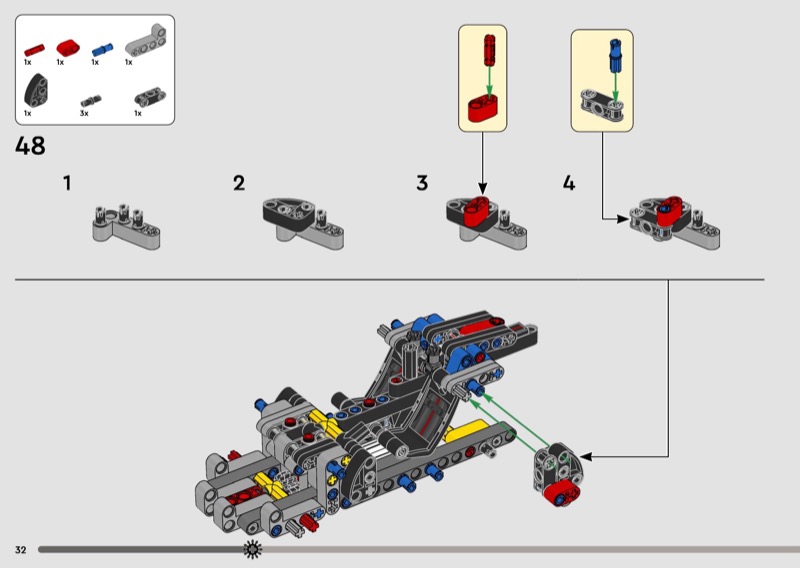 1x 1x 1x 1x
1x 3x 1x

48

1

2

3

4

32