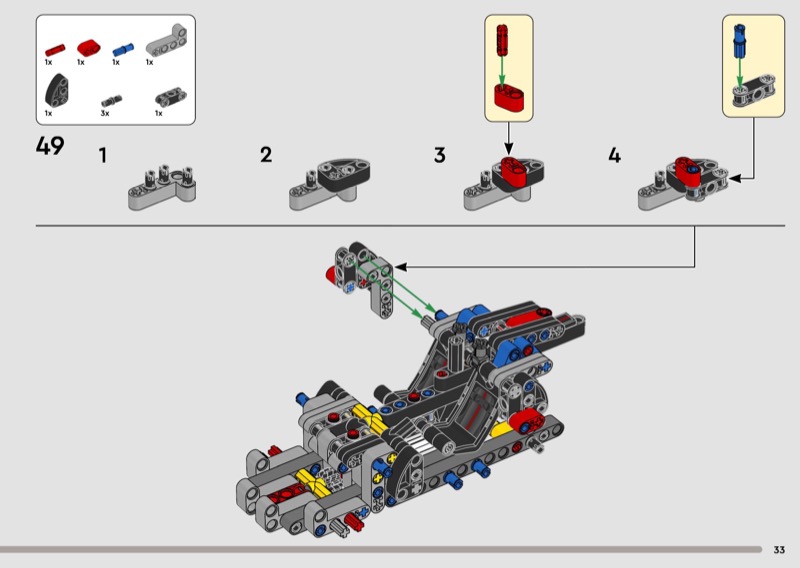 1x 1x 1x 1x
1x 3x 1x

49

1

2

3

4

33