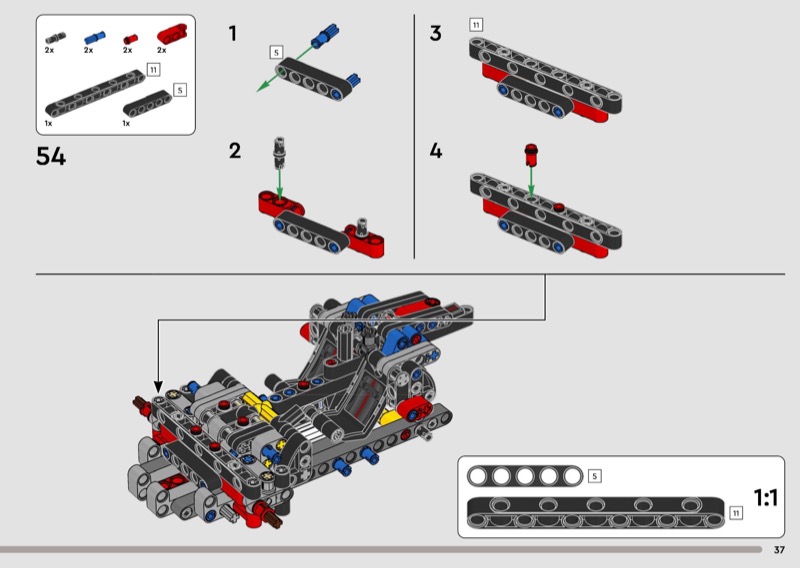 2x 2x 2x 2x
11
5
1x 1x

54

1
5

2

3
11

4

5
11
1:1

37