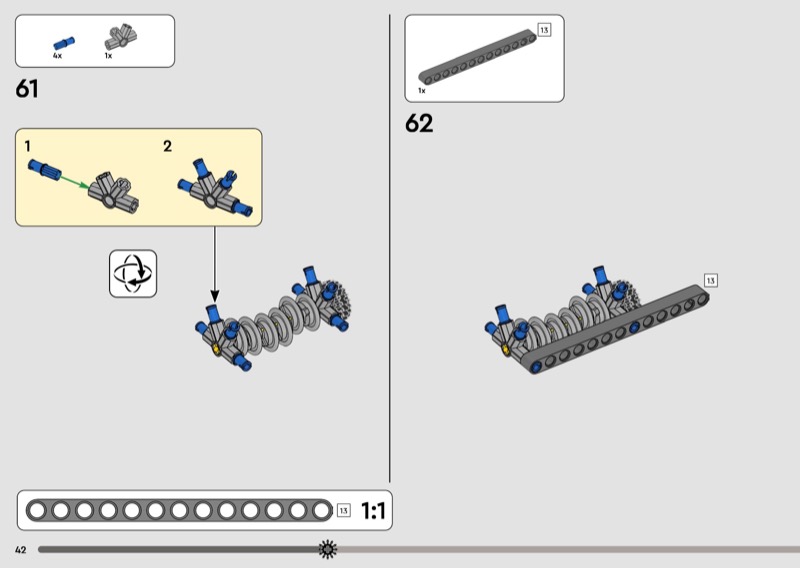 4x 1x

61

1 2

13

1x

62

13

13 1:1

42