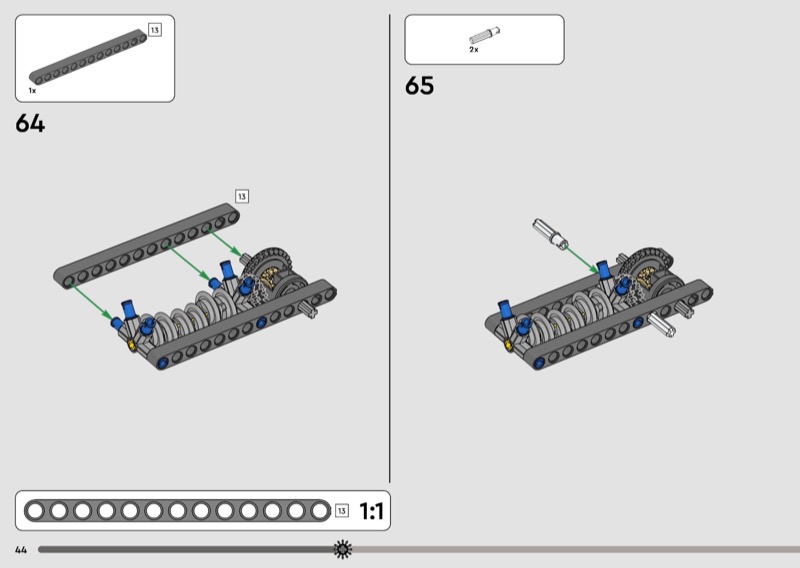 13

1x

64

13

2x

65

13

1:1

44