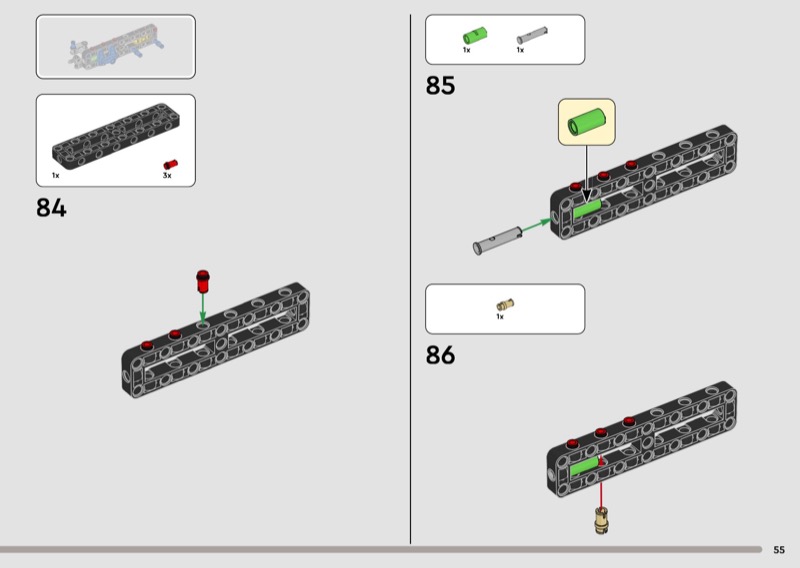 1x

3x

84

1x

1x

85

1x

86

55