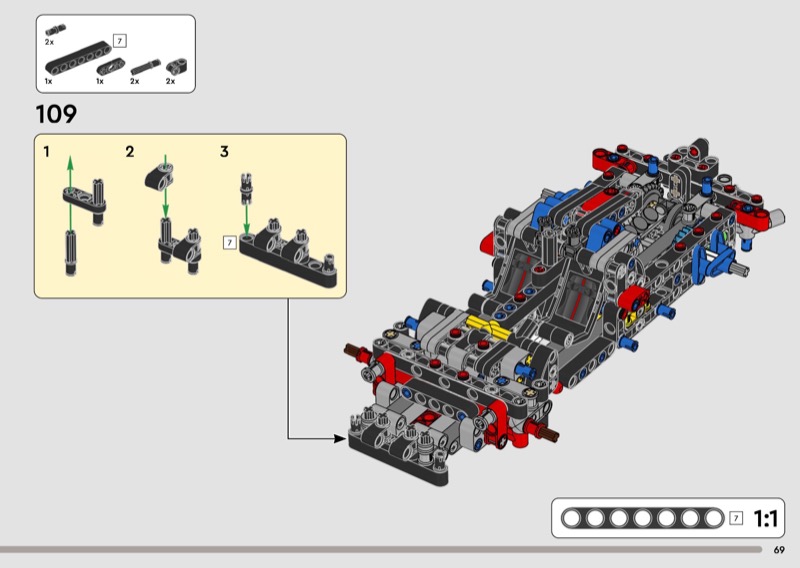 2x
7
1x
1x
2x
2x

109

1
2
3
7

7
1:1

69