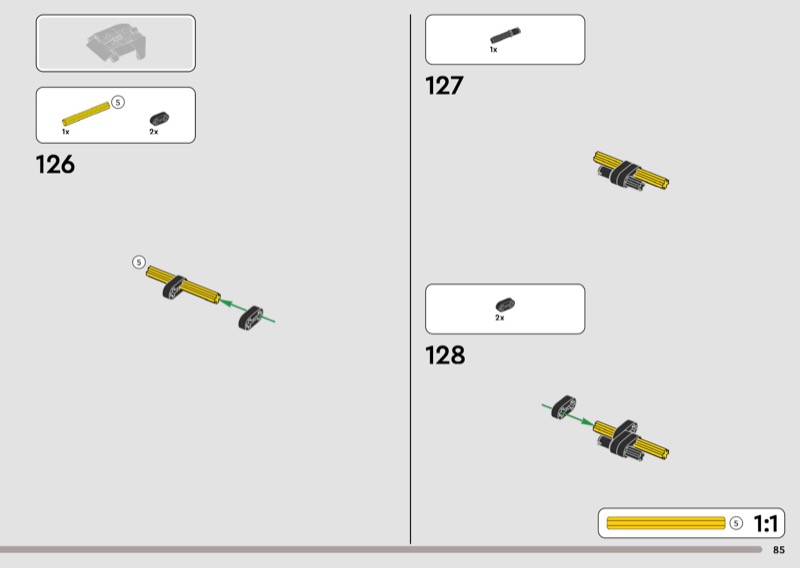 5

1x

2x

126

5

1x

127

2x

128

5

1:1

85