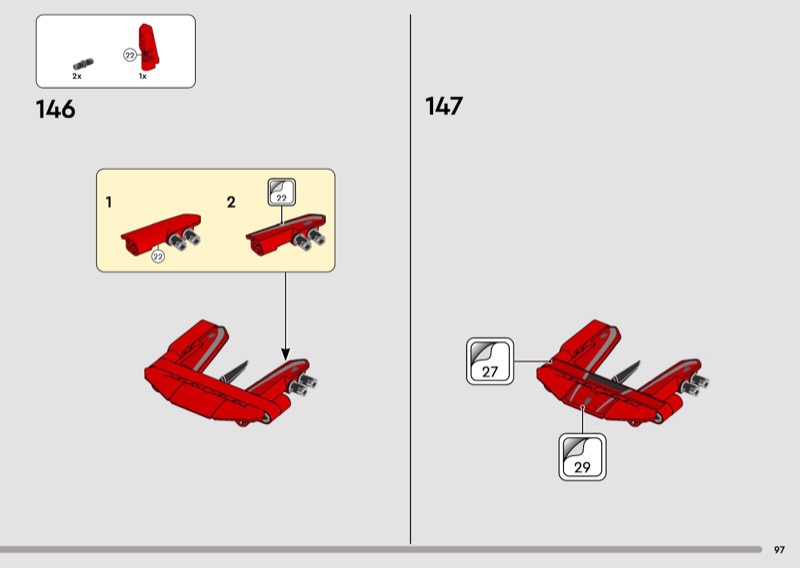 22

2x

1x

146

1

22

2

22

147

27

29

97