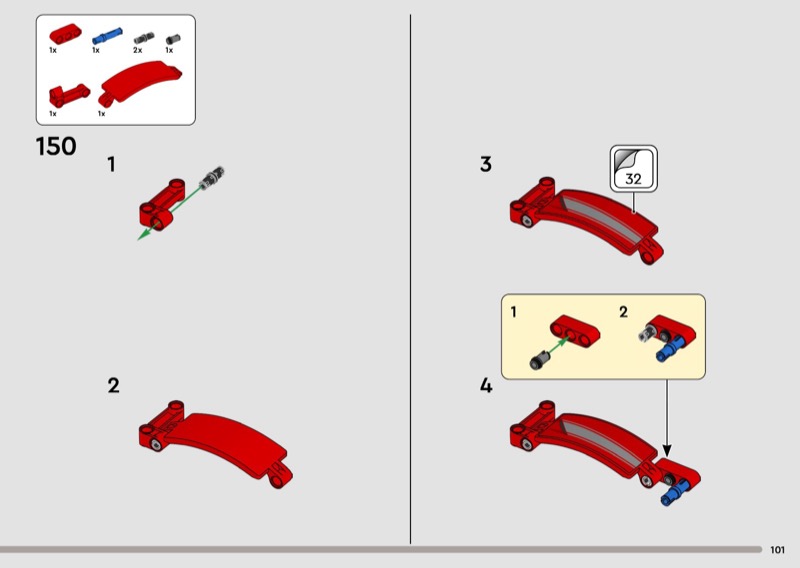 1x 1x 2x 1x

1x 1x

150

1

2

3

32

1

2

4

101