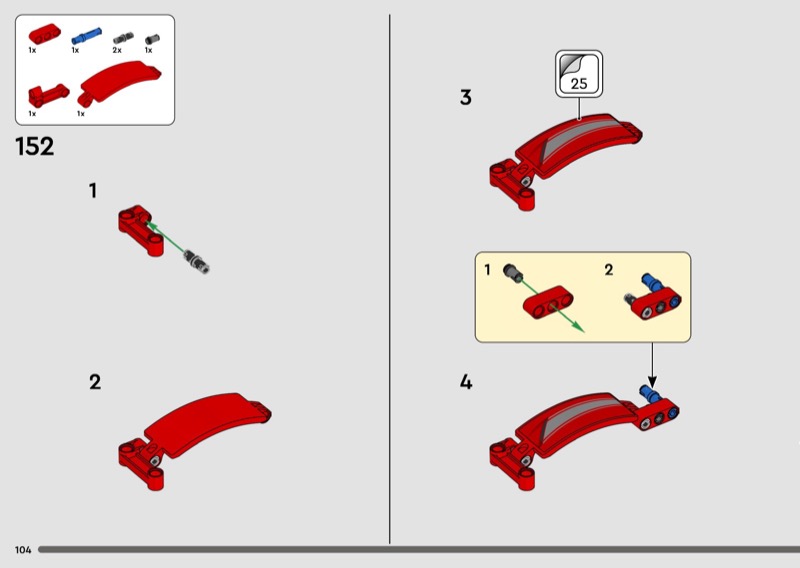 1x 1x 2x 1x

1x 1x

152

1

2

25

3

1

2

4

104