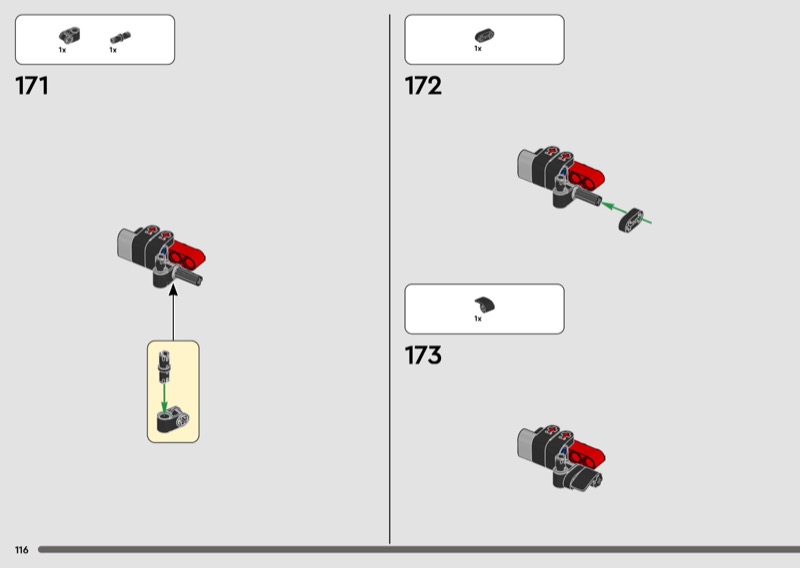 1x 1x

171

1x

172

1x

173

116