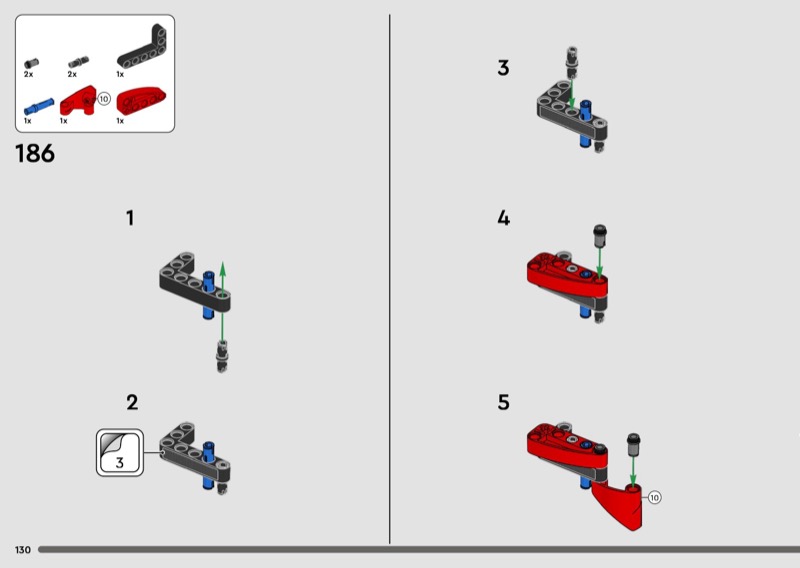 2x
2x
1x
1x
1x
10
1x

186

1

2

3

3

4

5

10

130