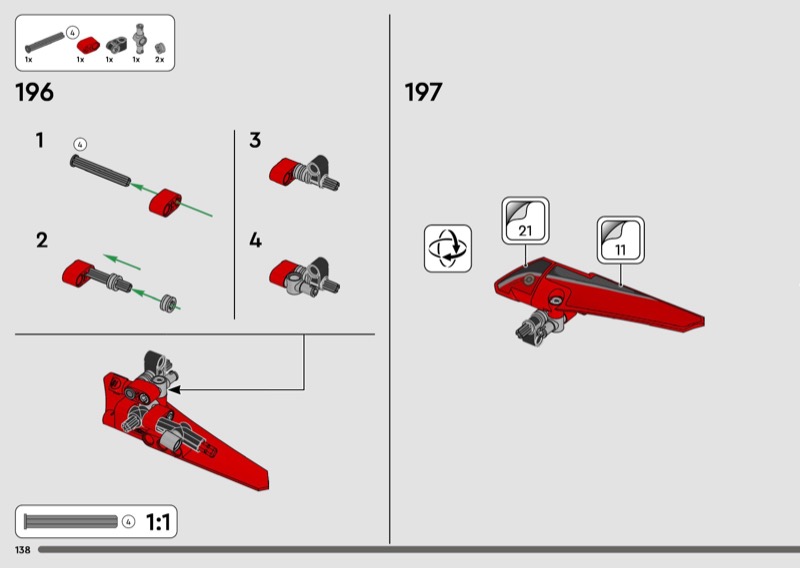 4
1x 1x 1x 1x 2x

196

1
4

2

3

4

4 1:1

138

197

21

11