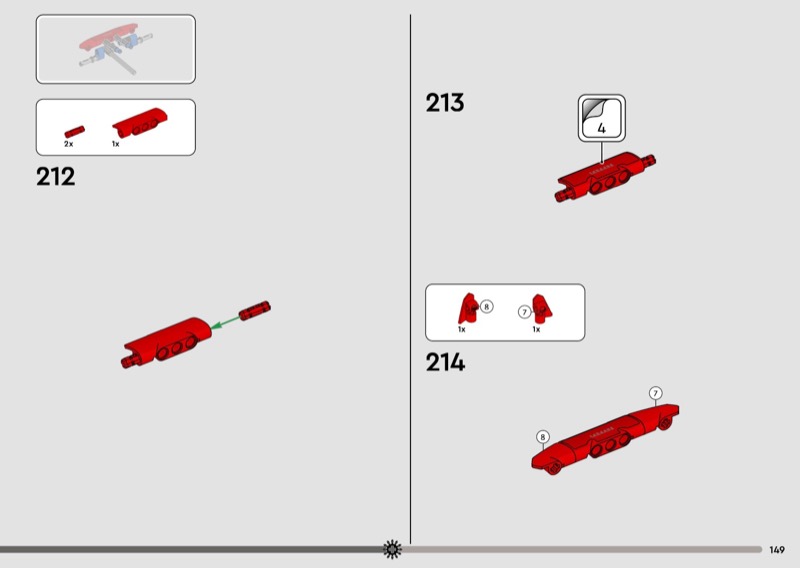 2x 1x

212

213

4

8 7
1x 1x

214

7
8

149