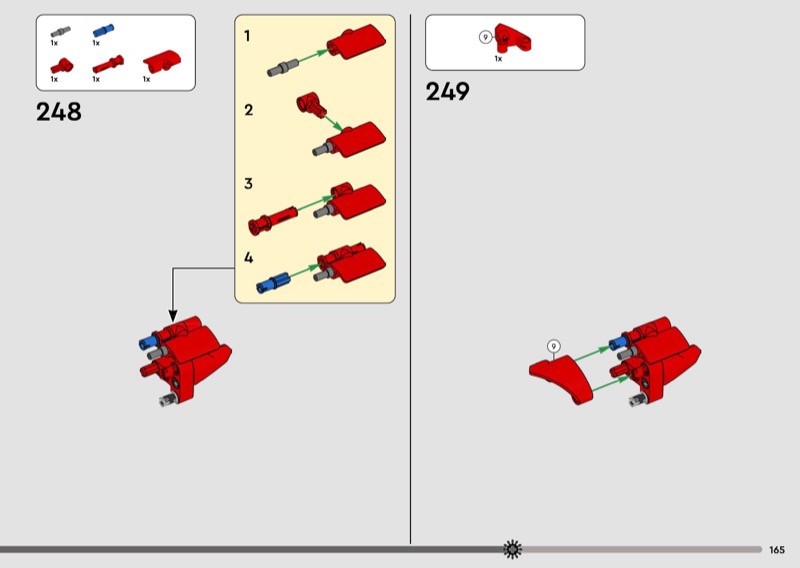 1x
1x
1x
1x
1x

248

1

2

3

4

9
1x

249

9

165