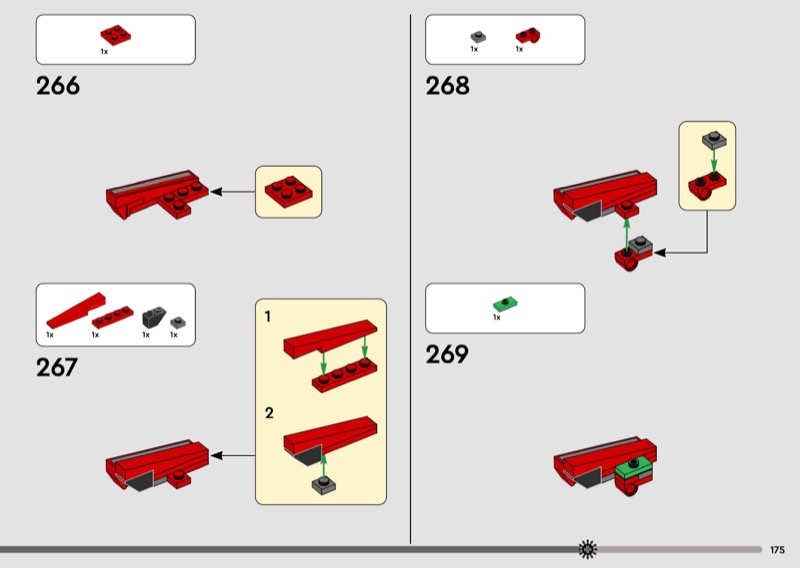 1x

266

1x 1x 1x 1x

267

1

2

1x 1x

268

1x

269

175