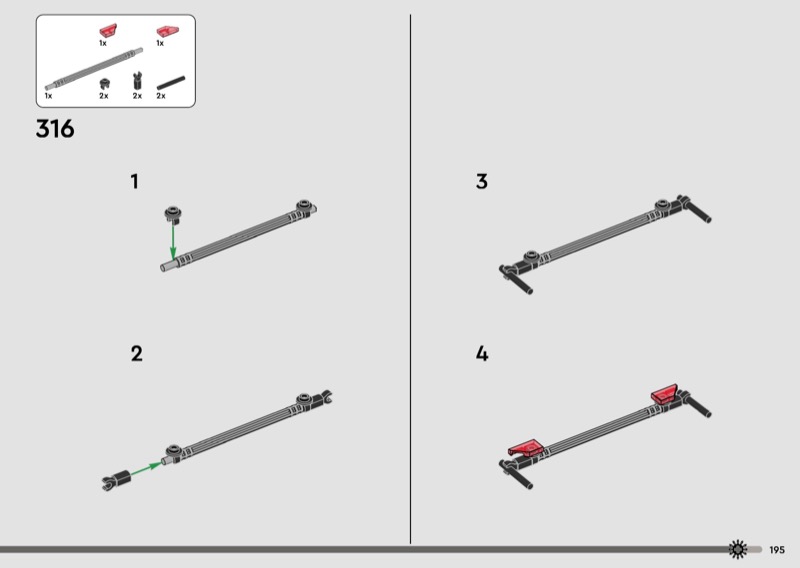 1x
1x
1x
2x
2x
2x

316

1

2

3

4

195