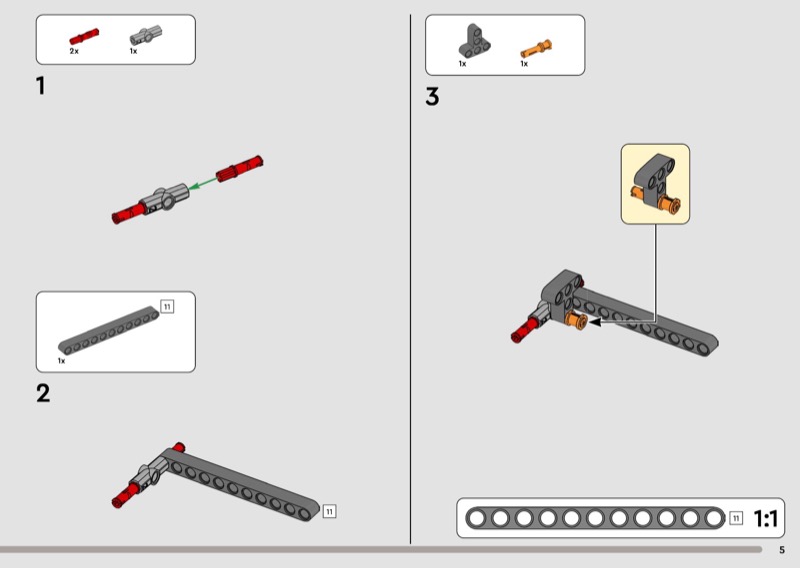 2x
1x

1

11
1x

2

11

1x
1x

3

11
1:1

5