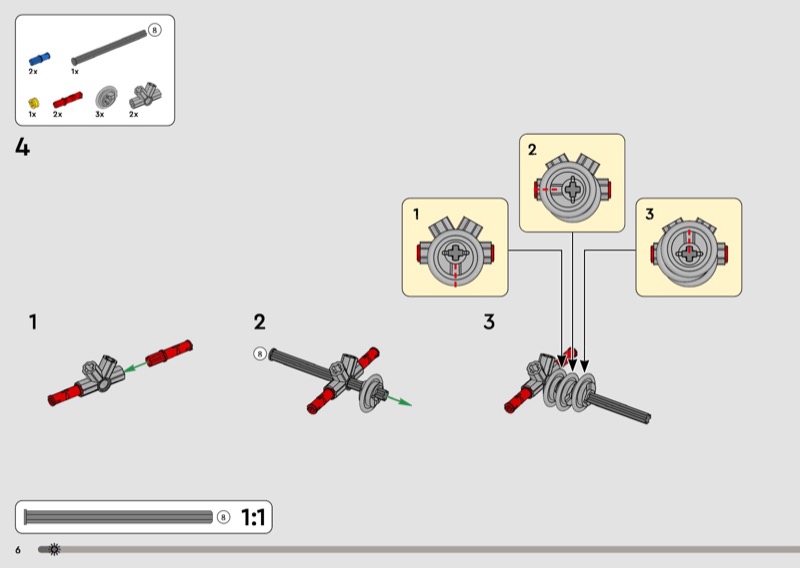 8
2x
1x
1x
2x
3x
2x

4

2

1

3

1

2

8

3

8
1:1

6