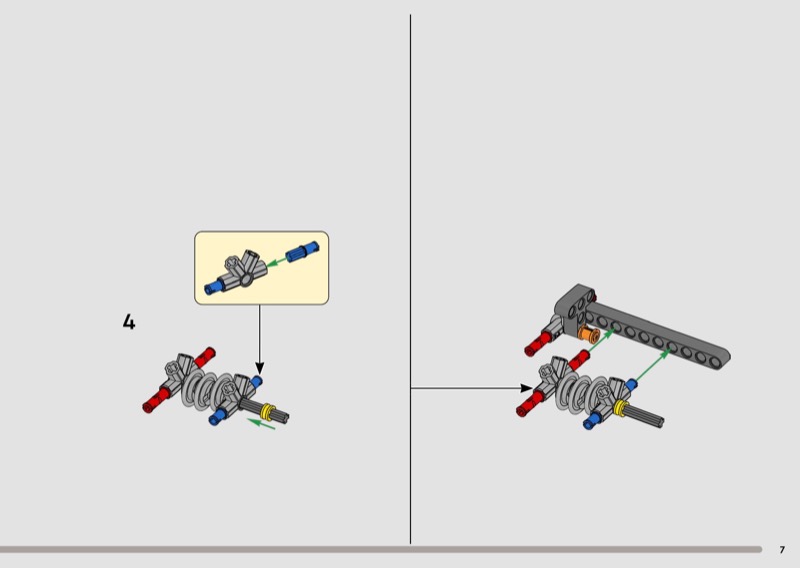 4

7