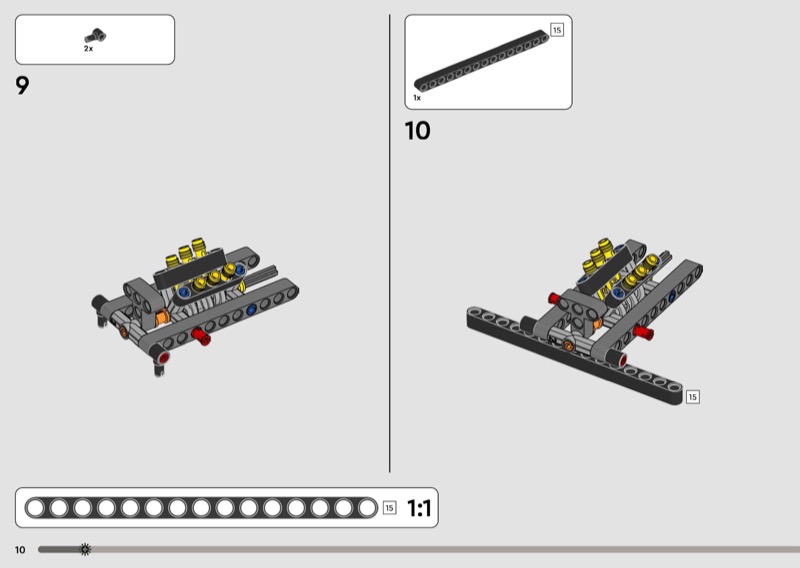 2x

9

15

1x

10

15

15 1:1

10