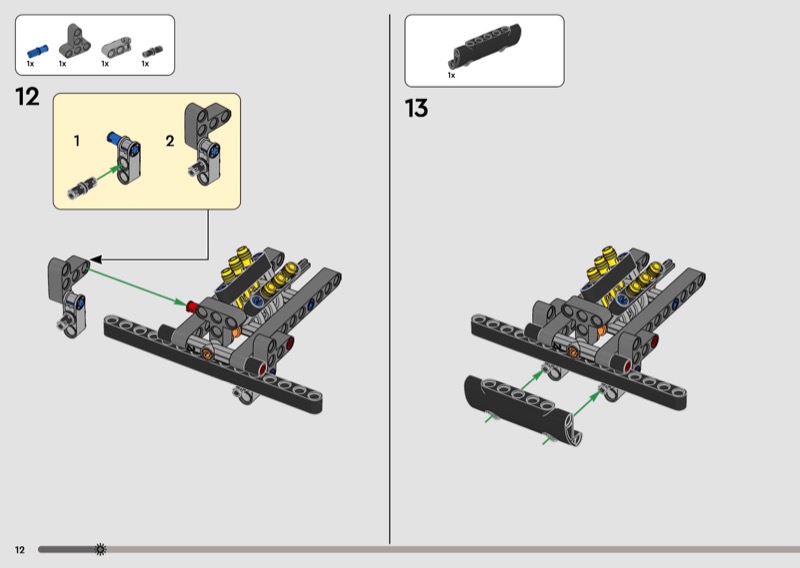 1x 1x 1x 1x

12

1

2

1x

13

12