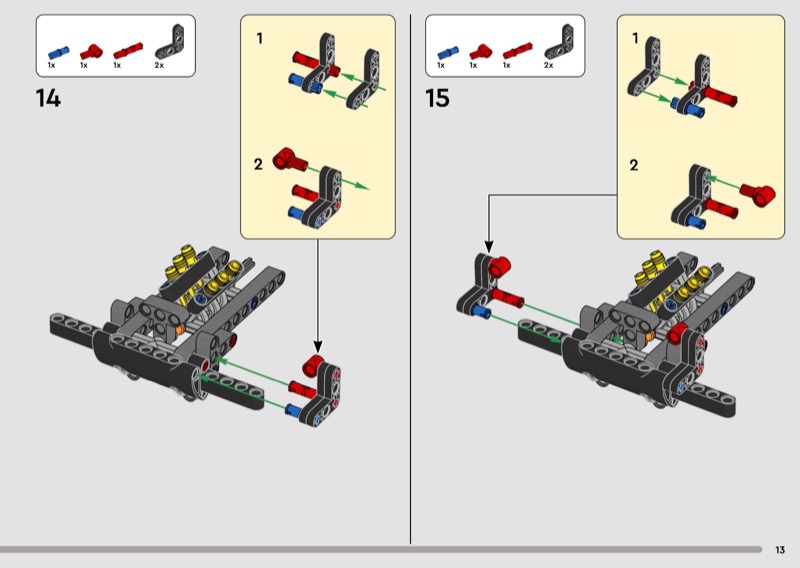 1x 1x 1x 2x

14

1

2

1x 1x 1x 2x

15

1

2

13