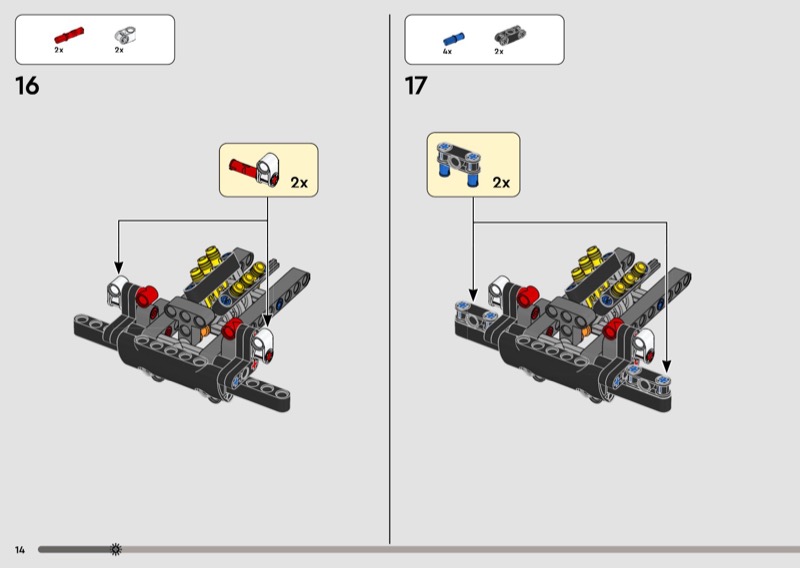 2x 2x

16

2x

4x 2x

17

2x

14