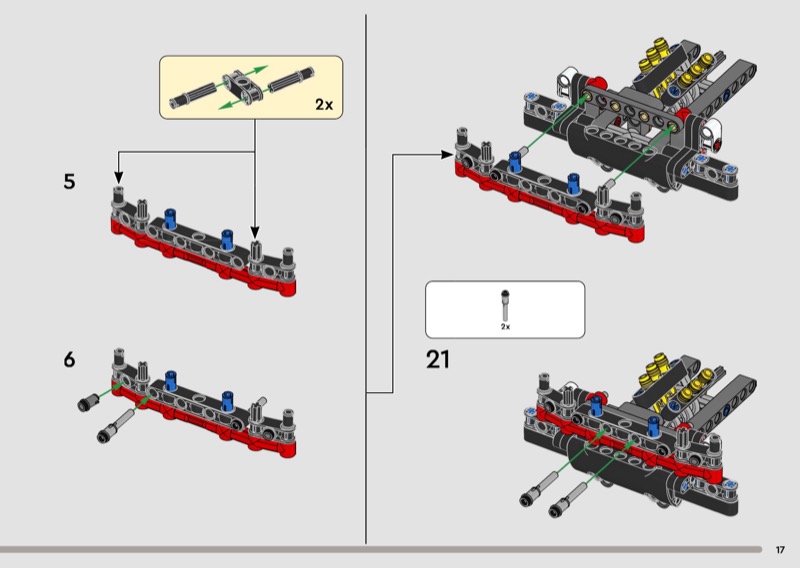 2x

5

6

2x

21

17