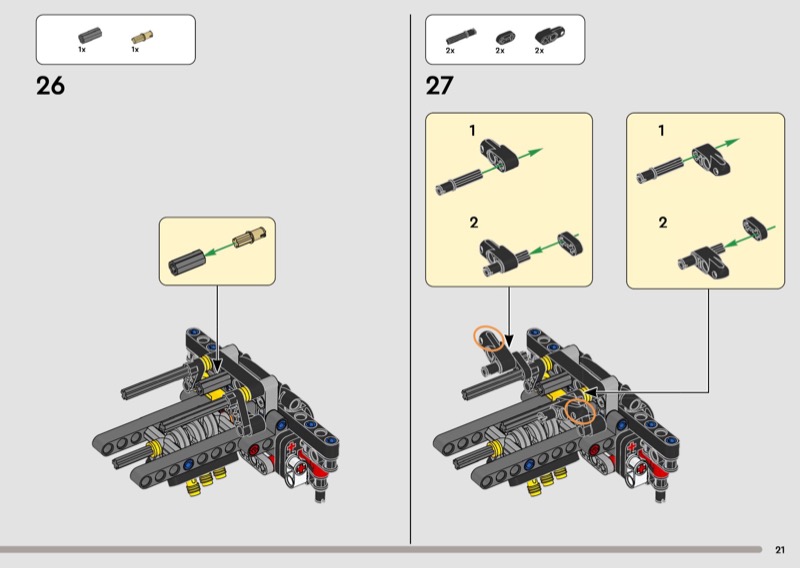 1x 1x

26

2x 2x 2x

27

1

2

1

2

21