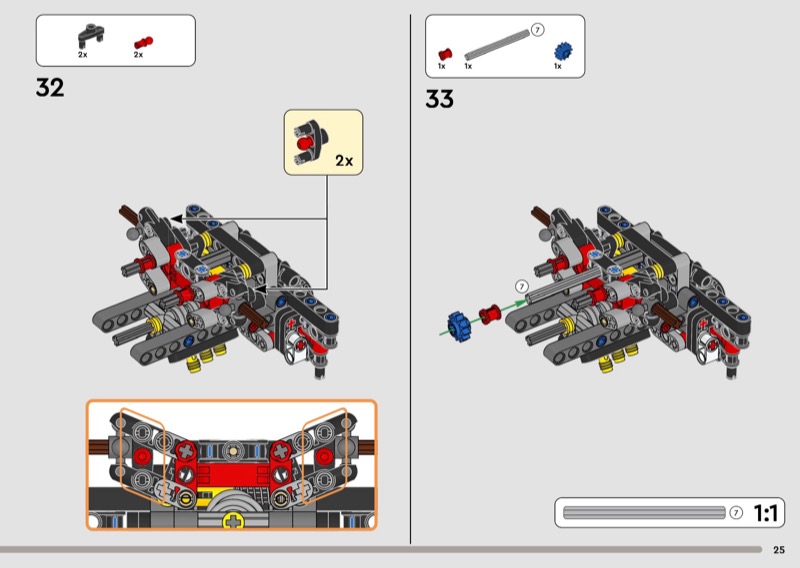 2x 2x

32

2x

7

1x 1x 1x

33

7

7 1:1

25