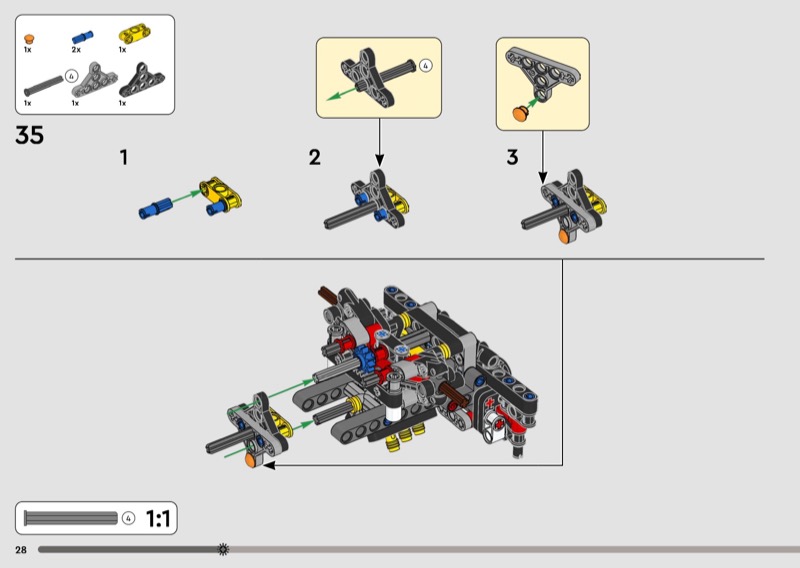 1x 2x 1x
4
1x 1x 1x

35

1

2
4

3

4 1:1

28