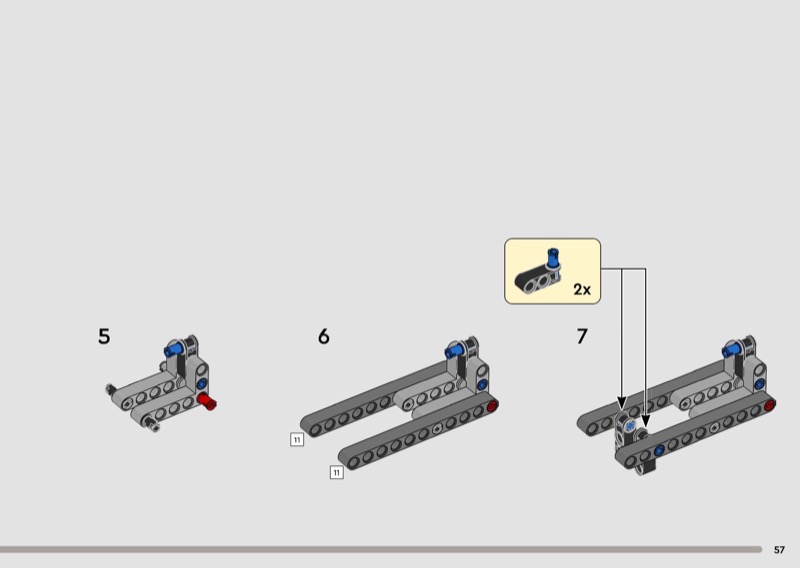 2x

5

6

11

11

7

57