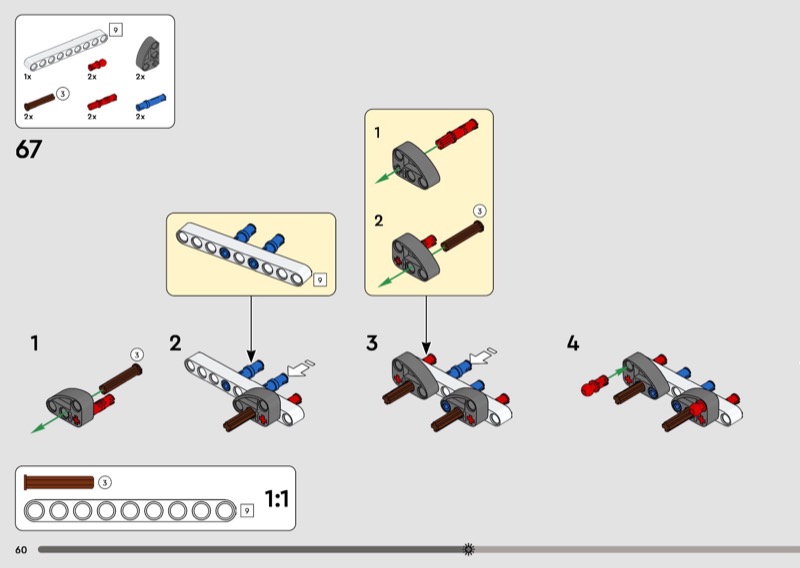 9
1x
2x
2x
3
2x
2x
2x

67

9

1

2
3

1
3

2

3

4

3
9
1:1

60