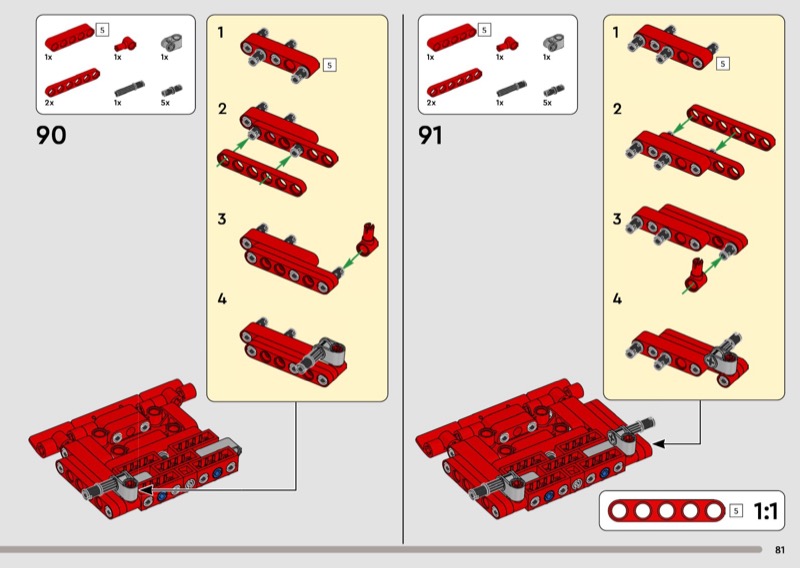 5
1x 1x 1x
2x 1x 5x

90

1
5
2
3
4

5
1x 1x 1x
2x 1x 5x

91

1
5
2
3
4

5 1:1

81