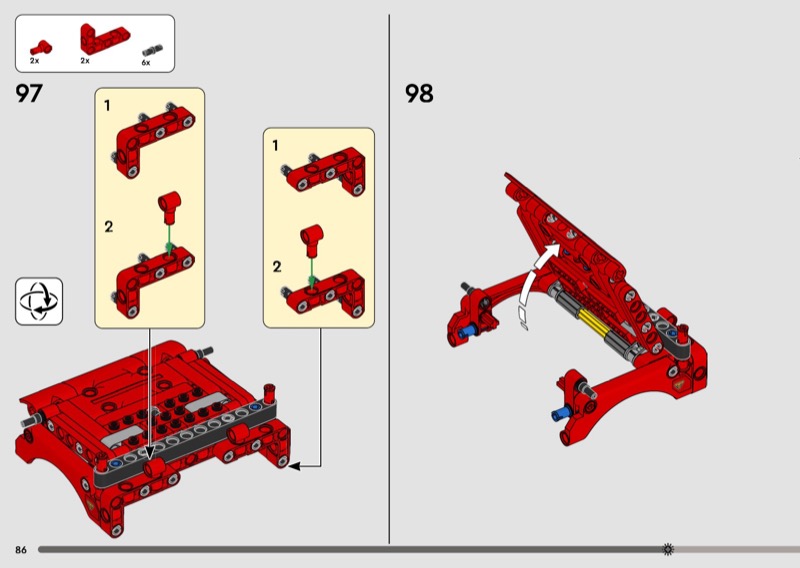 2x 2x 6x

97

1

2

1

2

98

86