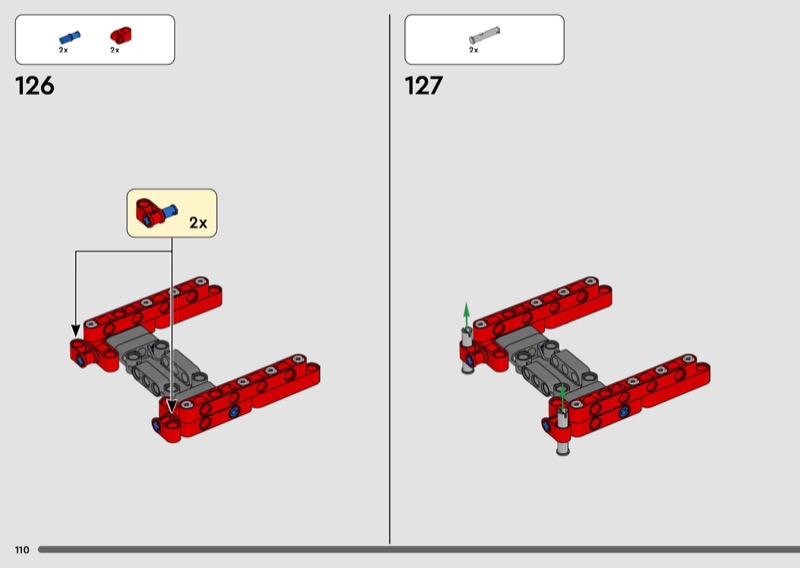 2x 2x

126

2x

2x

127

110