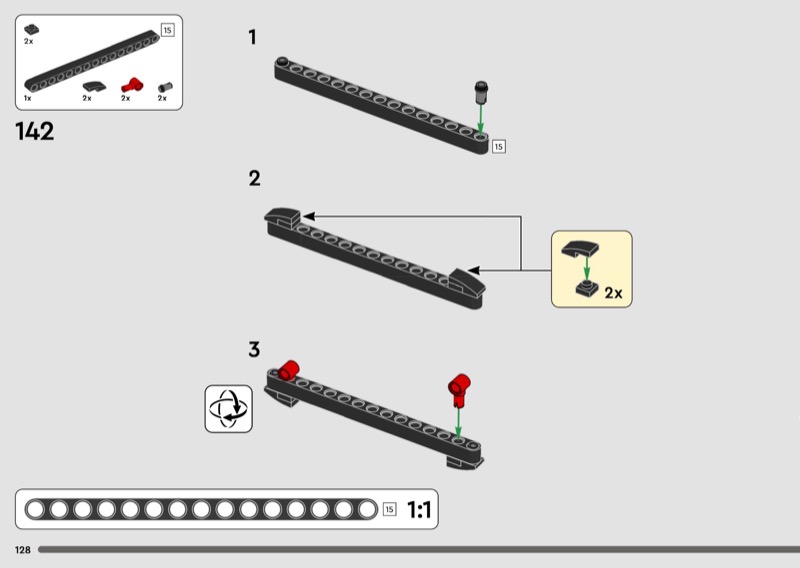 2x
15
1x
2x
2x
2x

142

1

15

2

2x

3

15
1:1

128