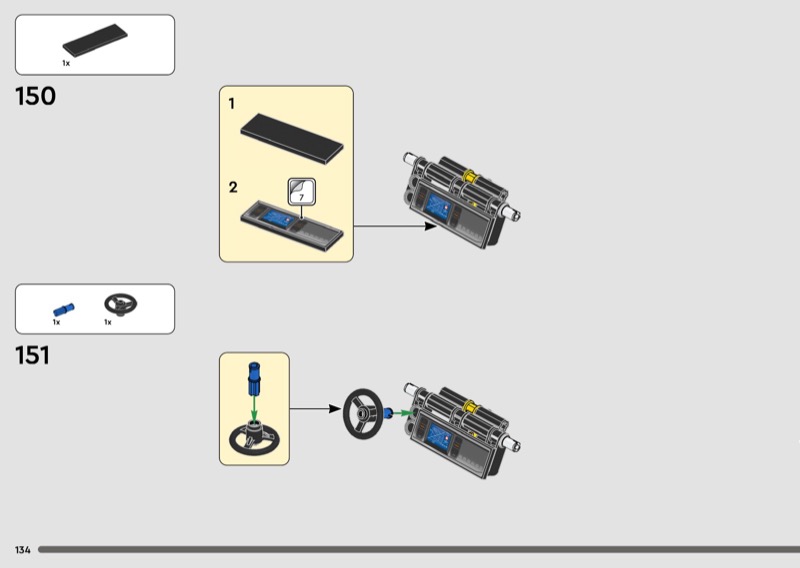 1x

150

1

2

7

1x 1x

151

134