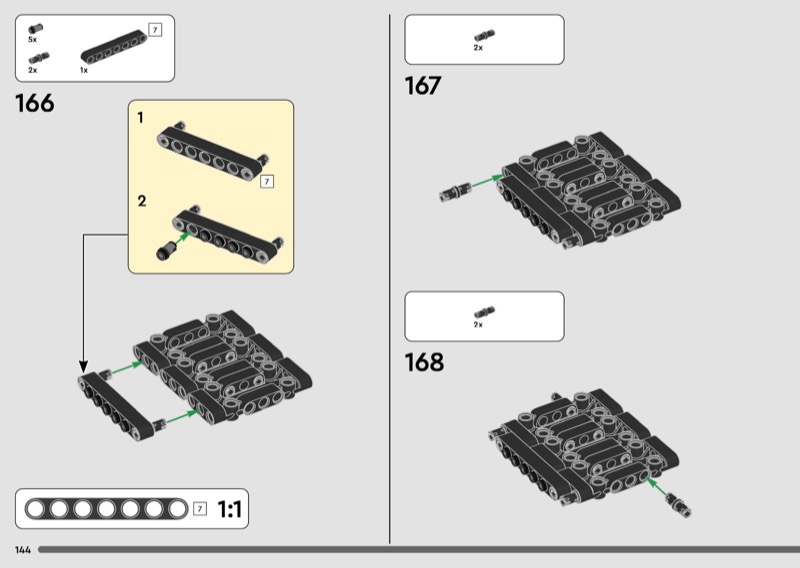 5x
2x
1x
7
166
1
7
2
7
1:1
144
2x
167
2x
168