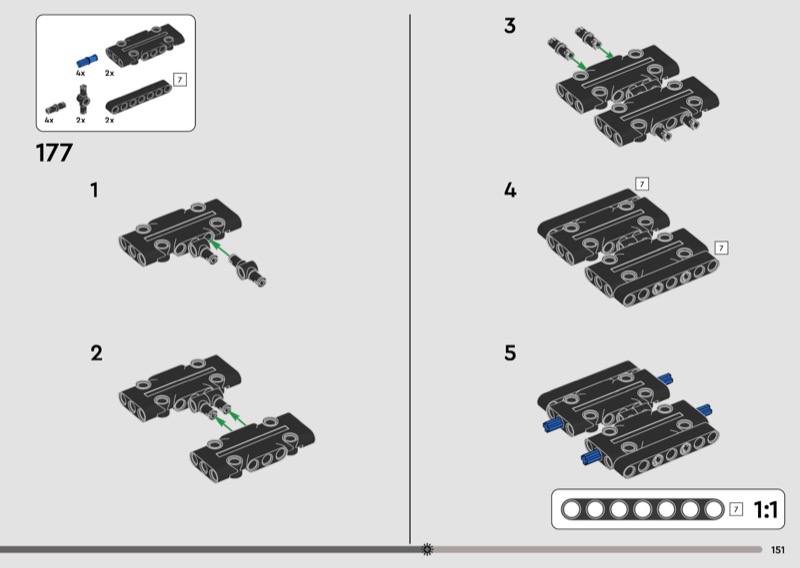 4x 2x
7
4x 2x 2x

177

1

2

3

4
7
7

5

7 1:1

151