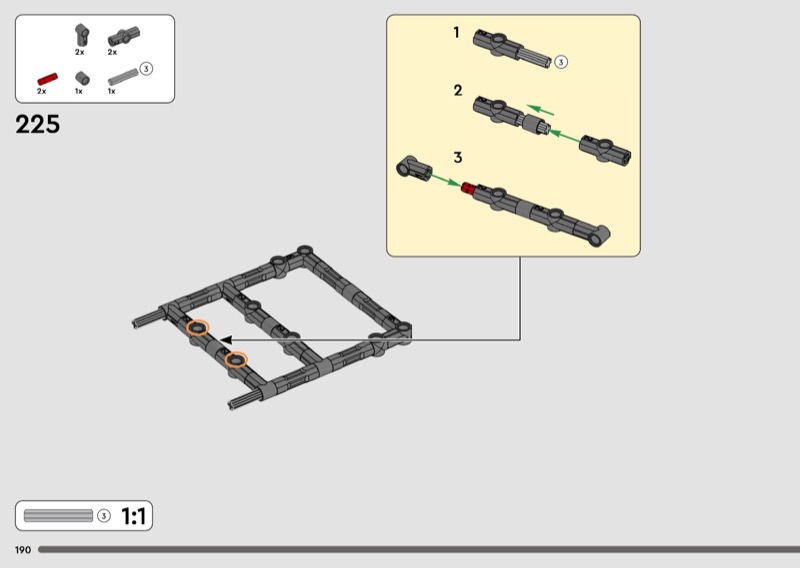 2x 2x
2x 1x 1x 3

225

1
3

2

3

3 1:1

190