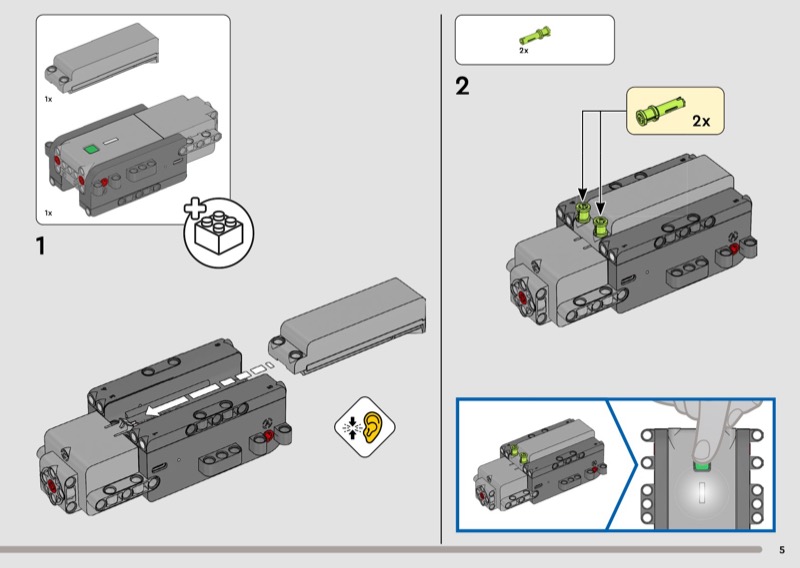 1x

1x

1

2x

2

2x

5