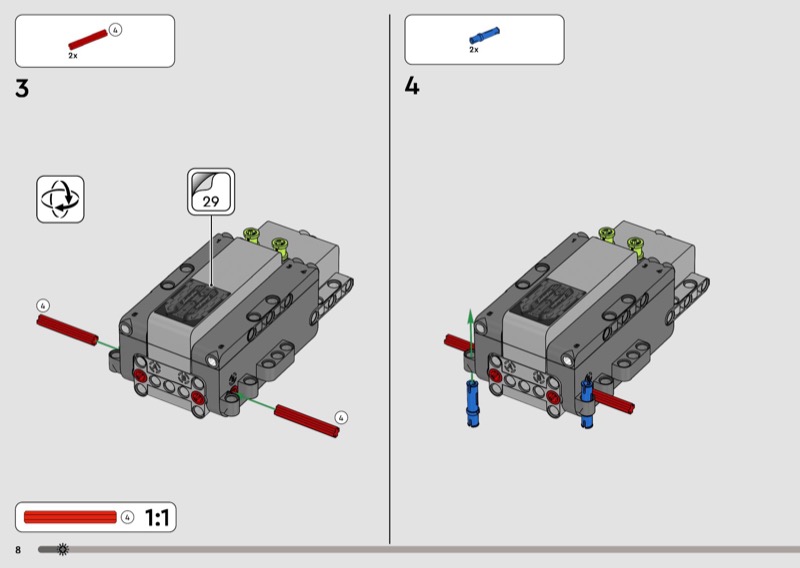 4
2x

3

29

4

4

4 1:1

8

2x

4