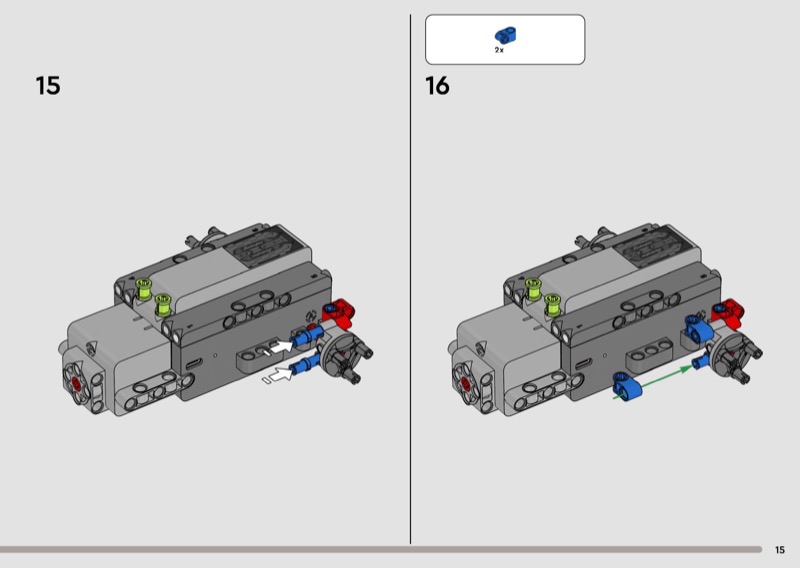 15

2x

16

15