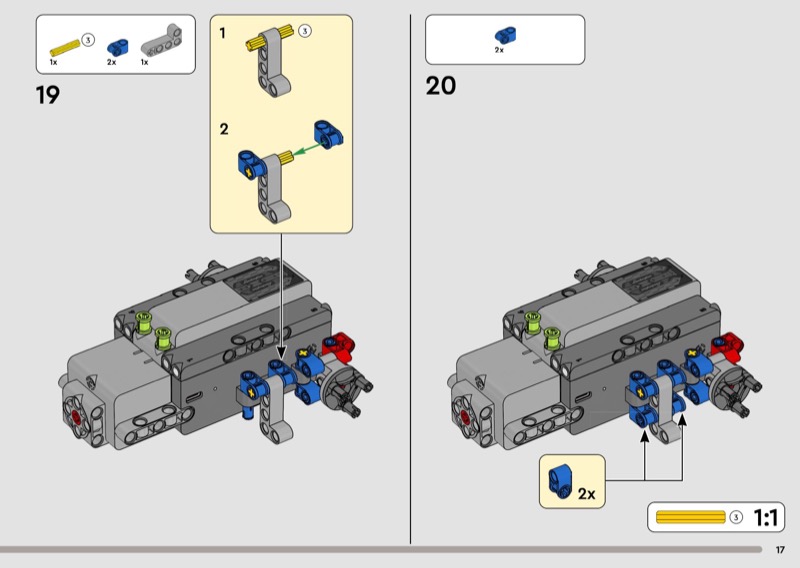 3
1x 2x 1x

19

1
3

2

2x

20

2x

3 1:1

17